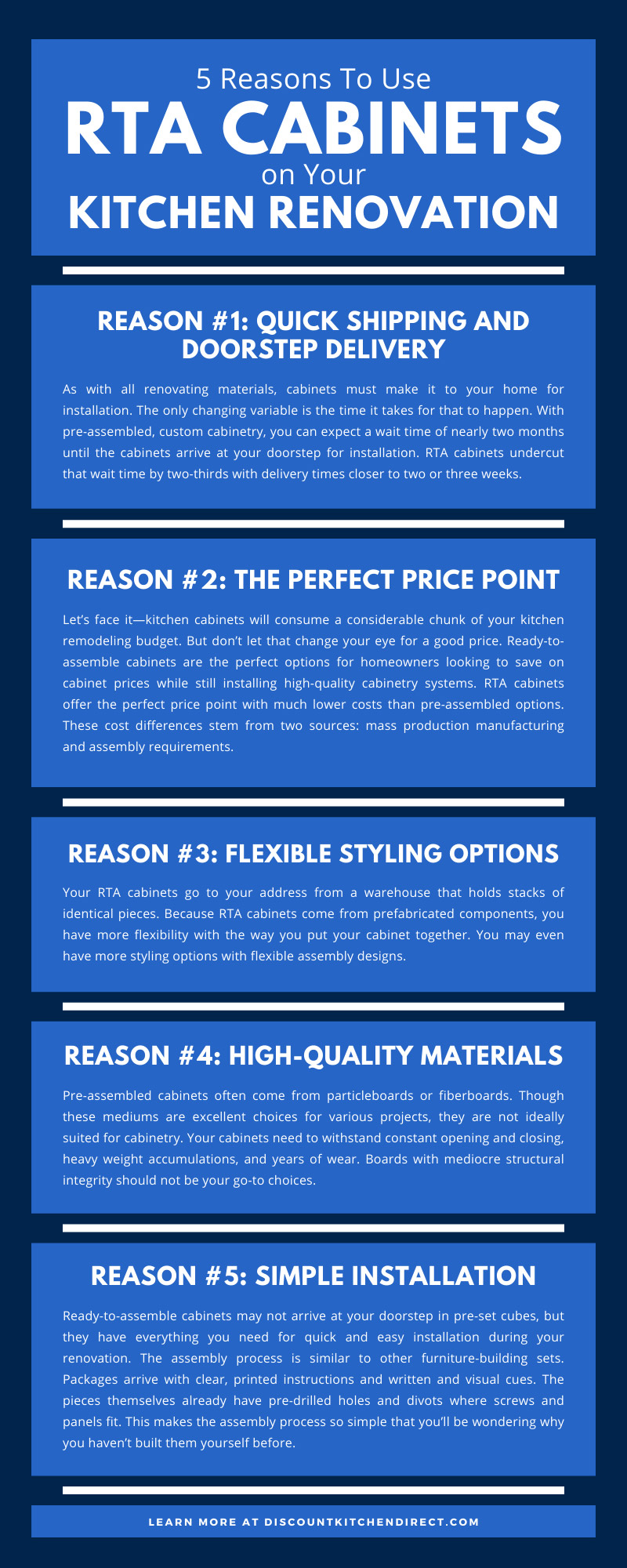 5 Reasons To Use
RTA CABINETS
on Your
KITCHEN RENOVATION

REASON #1: QUICK SHIPPING AND DOORSTEP DELIVERY

As with all renovating materials, cabinets must make it to your home for installation. The only changing variable is the time it takes for that to happen. With pre-assembled, custom cabinetry, you can expect a wait time of nearly two months until the cabinets arrive at your doorstep for installation. RTA cabinets undercut that wait time by two-thirds with delivery times closer to two or three weeks.

REASON #2: THE PERFECT PRICE POINT

Let's face it—kitchen cabinets will consume a considerable chunk of your kitchen remodeling budget. But don't let that change your eye for a good price. Ready-to-assemble cabinets are the perfect options for homeowners looking to save on cabinet prices while still installing high-quality cabinetry systems. RTA cabinets offer the perfect price point with much lower costs than pre-assembled options. These cost differences stem from two sources: mass production manufacturing and assembly requirements.

REASON #3: FLEXIBLE STYLING OPTIONS

Your RTA cabinets go to your address from a warehouse that holds stacks of identical pieces. Because RTA cabinets come from prefabricated components, you have more flexibility with the way you put your cabinet together. You may even have more styling options with flexible assembly designs.

REASON #4: HIGH-QUALITY MATERIALS

Pre-assembled cabinets often come from particleboards or fiberboards. Though these mediums are excellent choices for various projects, they are not ideally suited for cabinetry. Your cabinets need to withstand constant opening and closing, heavy weight accumulations, and years of wear. Boards with mediocre structural integrity should not be your go-to choices.

REASON #5: SIMPLE INSTALLATION

Ready-to-assemble cabinets may not arrive at your doorstep in pre-set cubes, but they have everything you need for quick and easy installation during your renovation. The assembly process is similar to other furniture-building sets. Packages arrive with clear, printed instructions and written and visual cues. The pieces themselves already have pre-drilled holes and divots where screws and panels fit. This makes the assembly process so simple that you'll be wondering why you haven't built them yourself before.

LEARN MORE AT DISCOUNTKITCHENDIRECT.COM